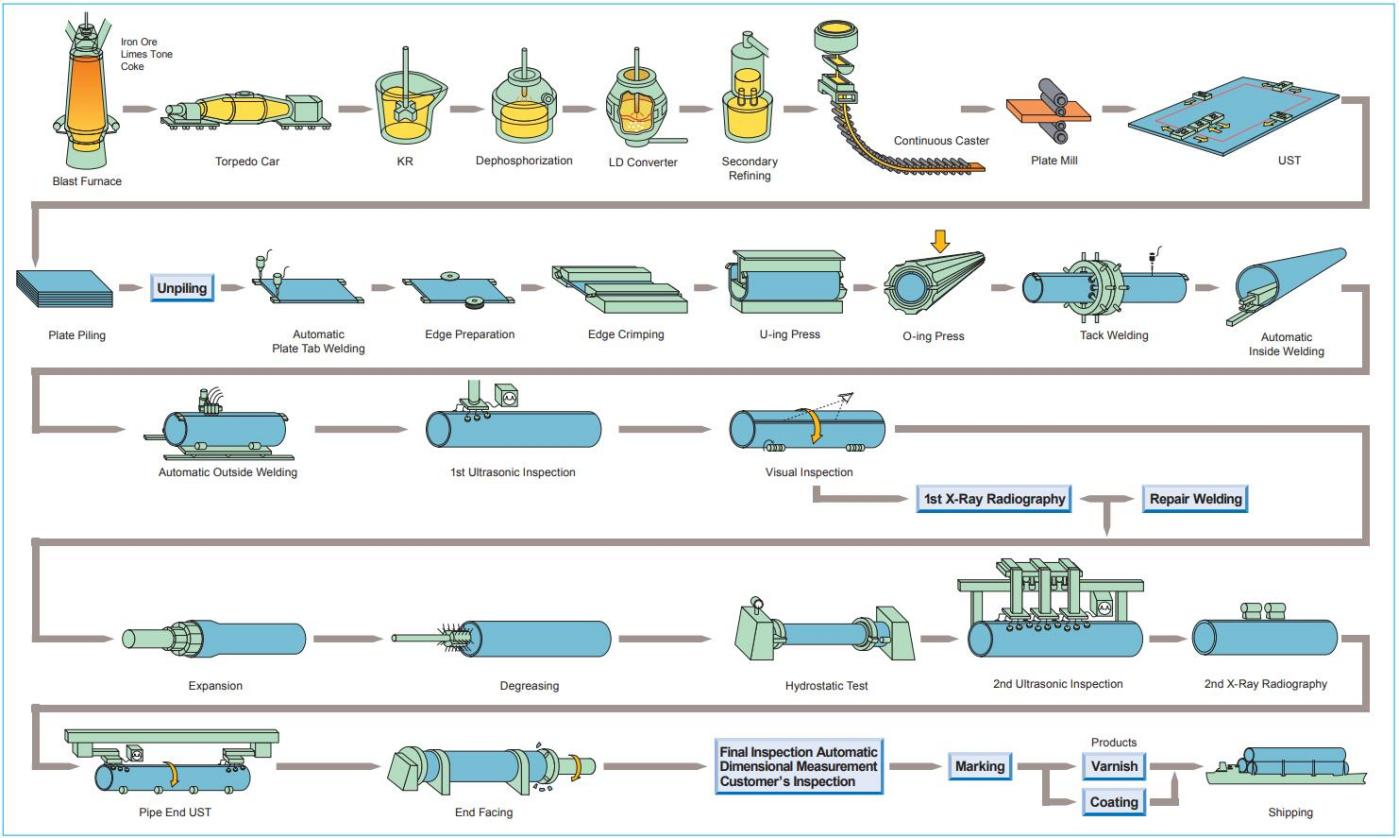 Iron Ore
Limes Tone
Coke

Blast Furnace

Torpedo Car

KR

Dephosphorization

LD Converter

Secondary Refining

Continuous Caster

Plate Mill

UST

Plate Piling

Unpiling

Automatic Plate Tab Welding

Edge Preparation

Edge Crimping

U-ing Press

O-ing Press

Tack Welding

Automatic Inside Welding

Automatic Outside Welding

1st Ultrasonic Inspection

Visual Inspection

1st X-Ray Radiography

Repair Welding

Expansion

Degreasing

Hydrostatic Test

2nd Ultrasonic Inspection

2nd X-Ray Radiography

Pipe End UST

End Facing

Final Inspection Automatic Dimensional Measurement Customer's Inspection

Marking

Products

Varnish

Coating

Shipping